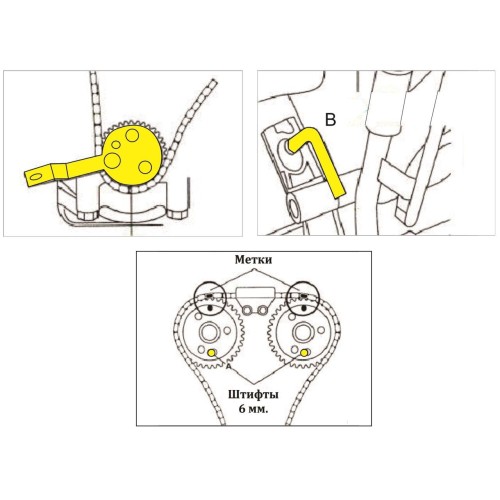 B

Метки

A

Штифты
6 мм.